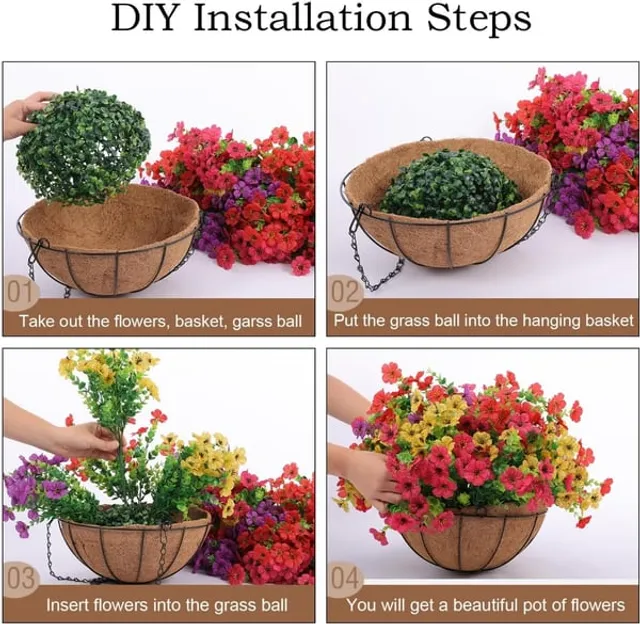 DIY Installation Steps

01

Take out the flowers, basket, garss ball

02

Put the grass ball into the hanging basket

03

Insert flowers into the grass ball

04

You will get a beautiful pot of flowers